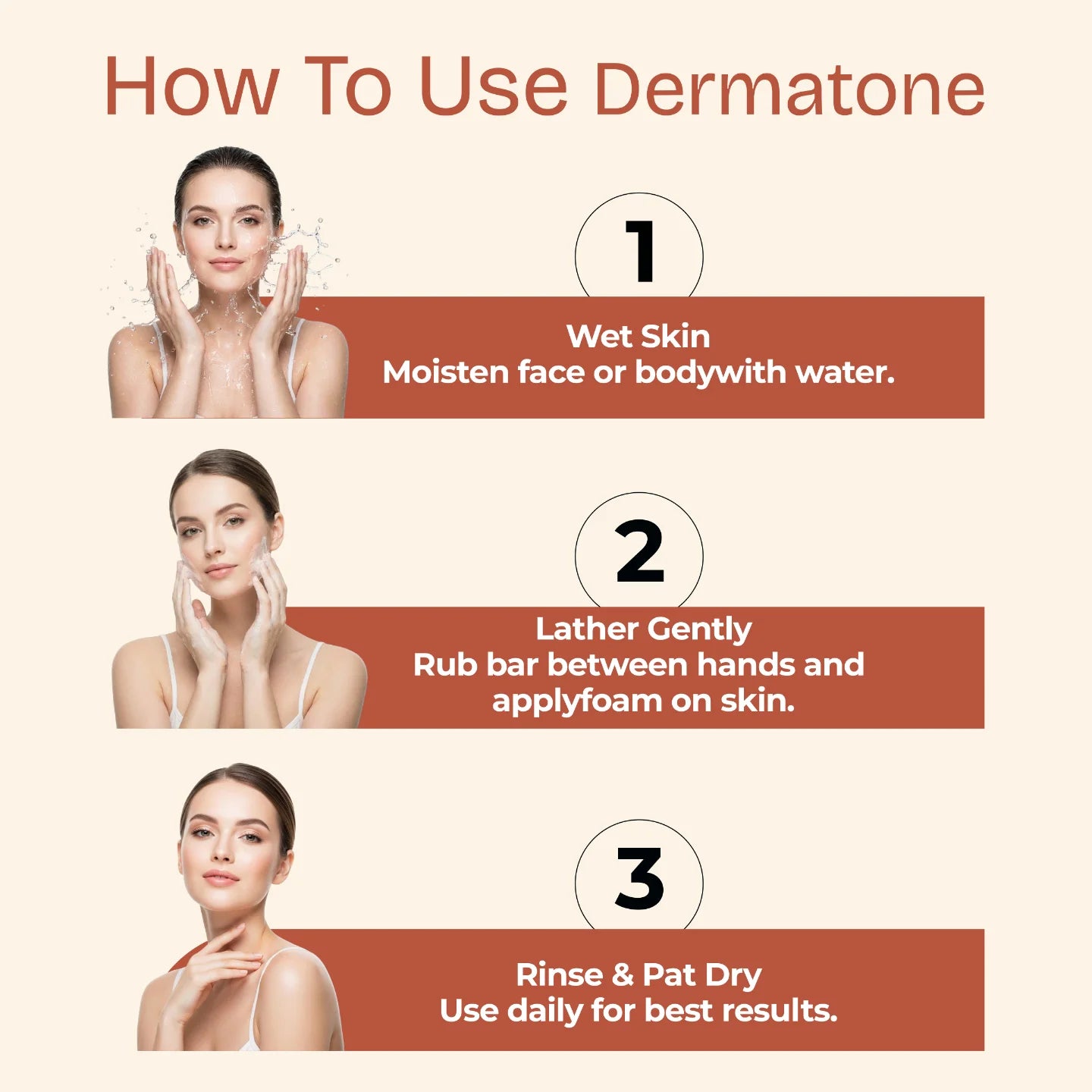 How To Use Dermatone

1

Wet Skin
Moisten face or bodywith water.

2

Lather Gently
Rub bar between hands and applyfoam on skin.

3

Rinse & Pat Dry
Use daily for best results.