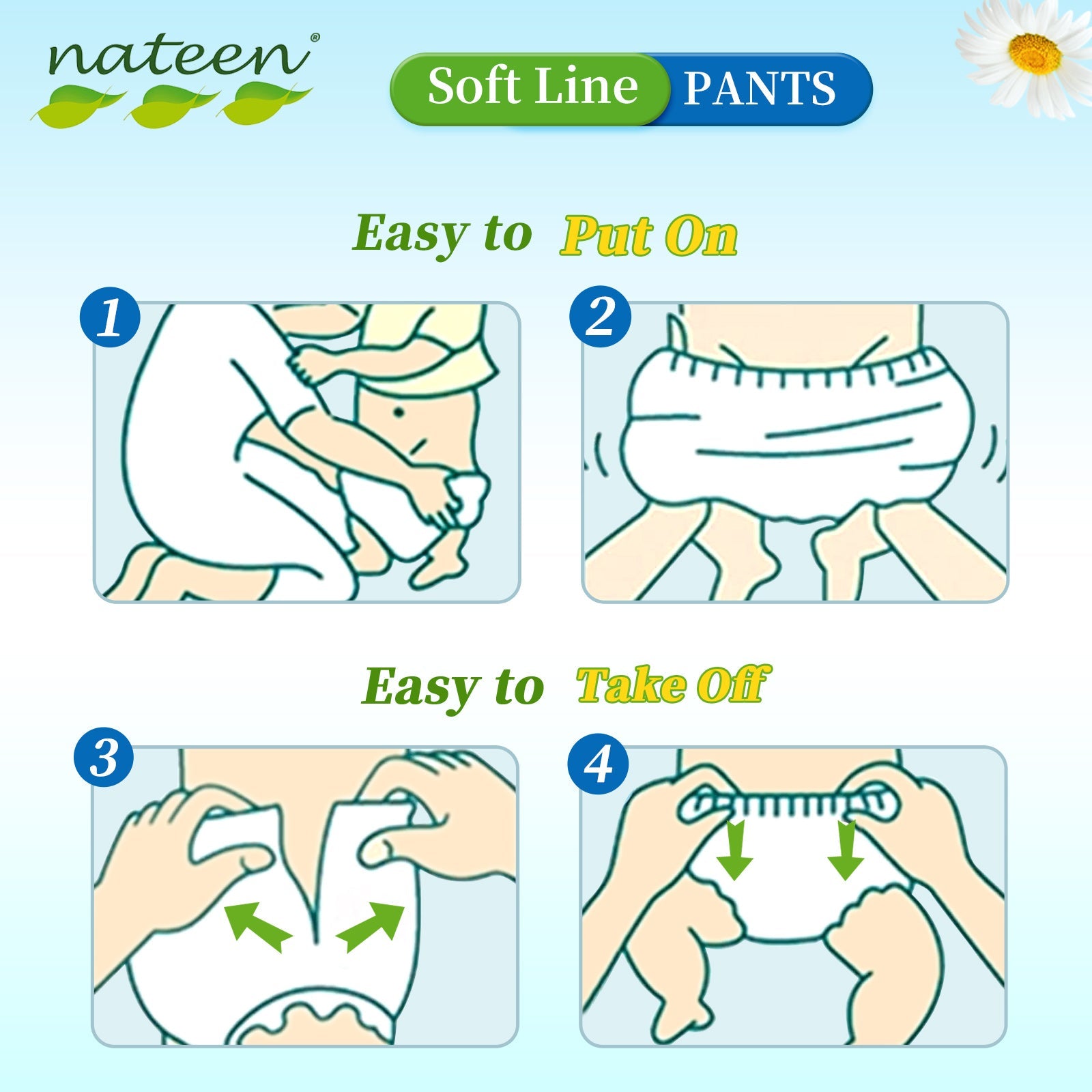 nateen®

Soft Line PANTS

Easy to Put On

1

2

Easy to Take Off

3

4