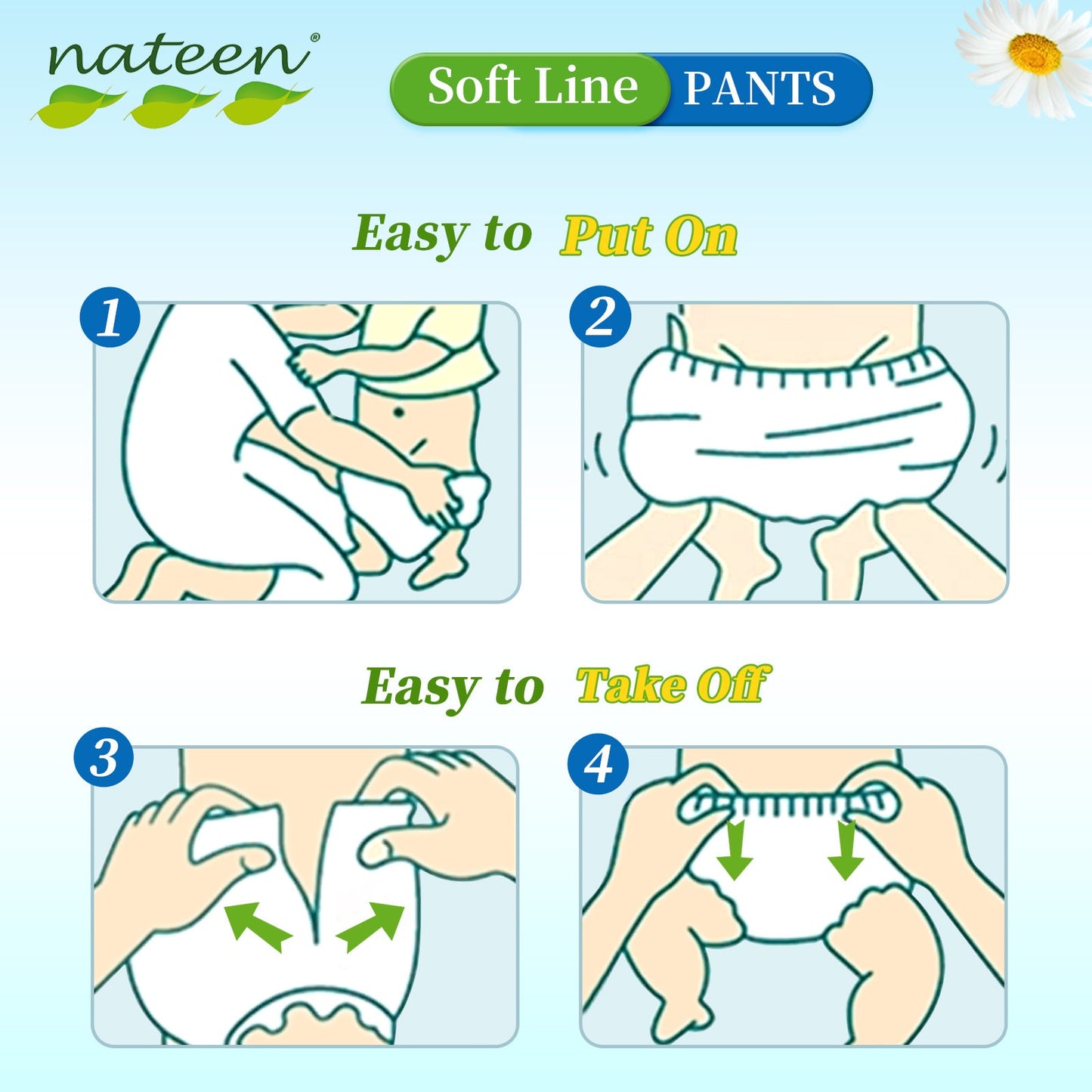 nateen®

Soft Line PANTS

Easy to Put On

1

2

Easy to Take Off

3

4